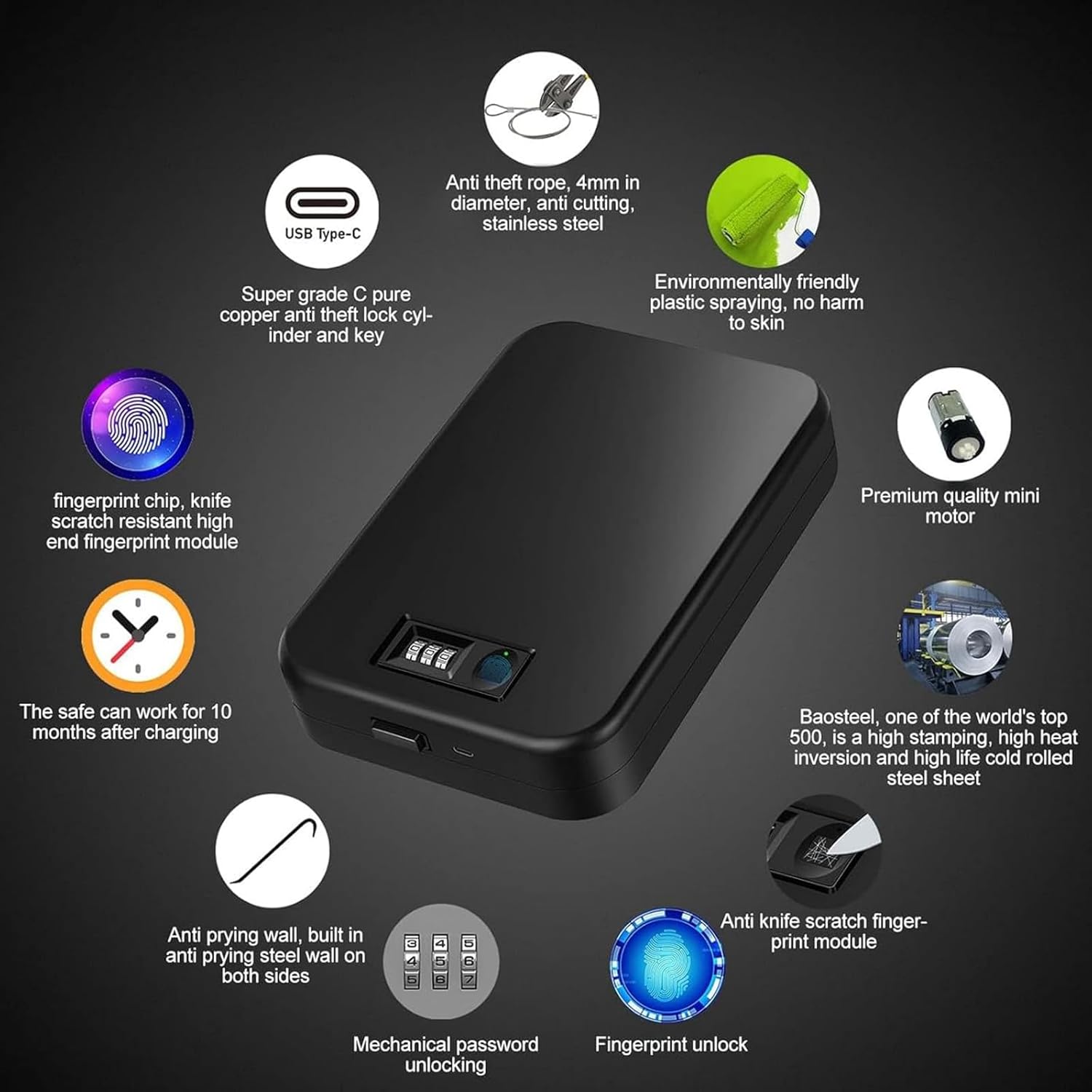 Anti theft rope, 4mm in diameter, anti cutting, stainless steel

USB Type-C

Super grade C pure copper anti theft lock cylinder and key

Environmentally friendly plastic spraying, no harm to skin

fingerprint chip, knife scratch resistant high end fingerprint module

Premium quality mini motor

The safe can work for 10 months after charging

Baosteel, one of the world's top 500, is a high stamping, high heat inversion and high life cold rolled steel sheet

Anti prying wall, built in anti prying steel wall on both sides

Anti knife scratch fingerprint module

3 4 5
4 5 6
5 6 7

Mechanical password unlocking

Fingerprint unlock