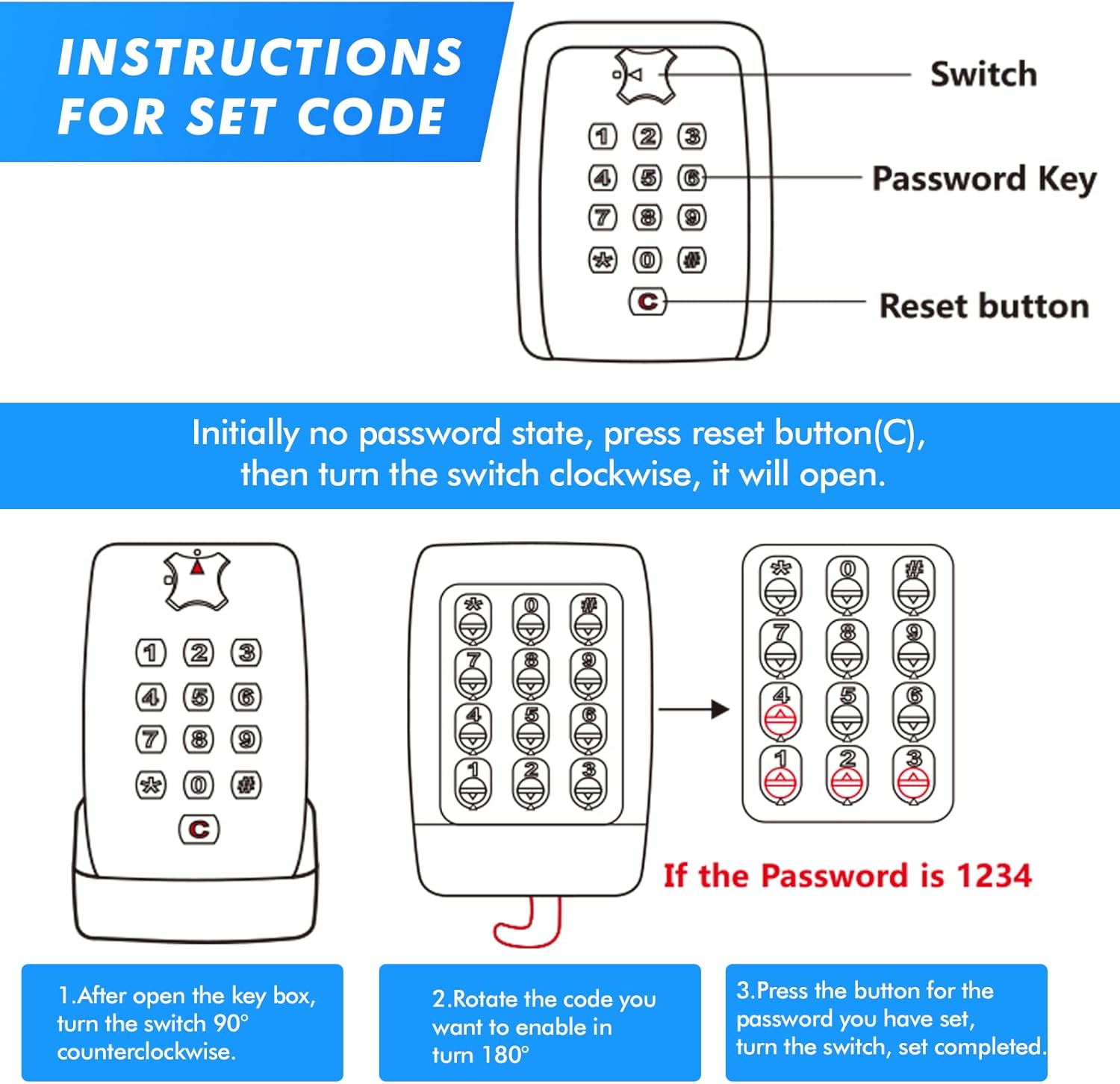 INSTRUCTIONS FOR SET CODE

Switch

Password Key

Reset button

1 2 3
4 5 6
7 8 9
* 0 #
C

Initially no password state, press reset button(C), then turn the switch clockwise, it will open.

1 2 3
4 5 6
7 8 9
* 0 #
C

* 0 #
7 8 9
4 5 6
1 2 3

* 0 #
7 8 9
4 5 6
1 2 3

If the Password is 1234

1.After open the key box, turn the switch 90° counterclockwise.

2.Rotate the code you want to enable in turn 180°

3.Press the button for the password you have set, turn the switch, set completed.